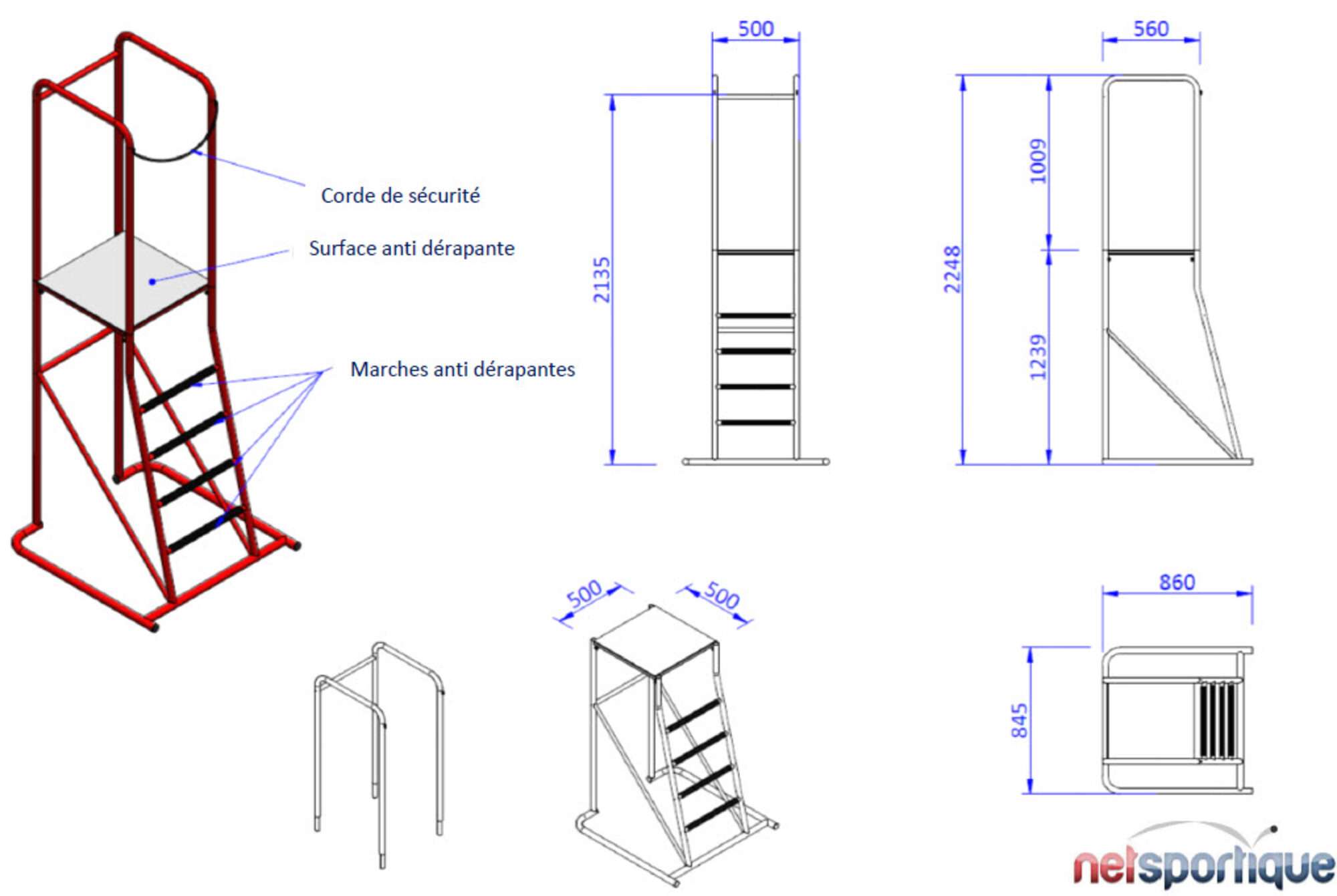 Corde de sécurité

Surface anti dérapante

Marches anti dérapantes

500

2135

560

2248

1009

1239

500

500

860

845

netsportique